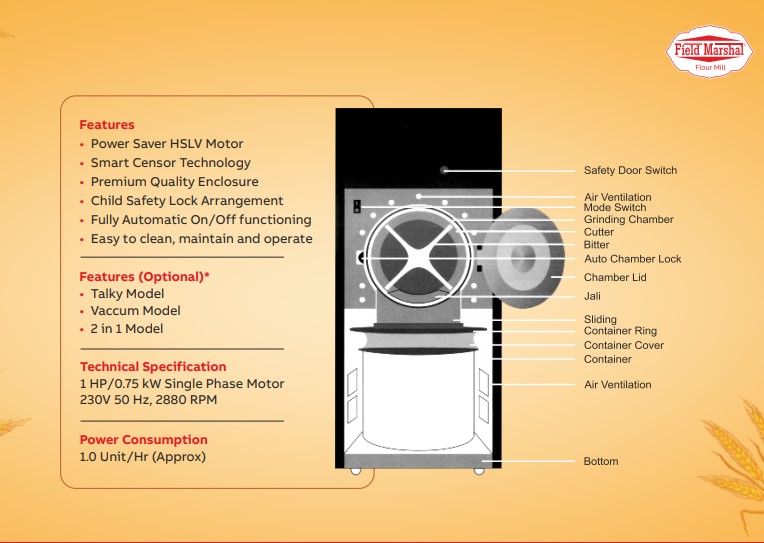 Field Marshal
Flour Mill

Features
• Power Saver HSLV Motor
• Smart Censor Technology
• Premium Quality Enclosure
• Child Safety Lock Arrangement
• Fully Automatic On/Off functioning
• Easy to clean, maintain and operate

Features (Optional)*
• Talky Model
• Vaccum Model
• 2 in 1 Model

Technical Specification
1 HP/0.75 kW Single Phase Motor
230V 50 Hz, 2880 RPM

Power Consumption
1.0 Unit/Hr (Approx)

Safety Door Switch
Air Ventilation
Mode Switch
Grinding Chamber
Cutter
Bitter
Auto Chamber Lock
Chamber Lid
Jali
Sliding
Container Ring
Container Cover
Container
Air Ventilation
Bottom